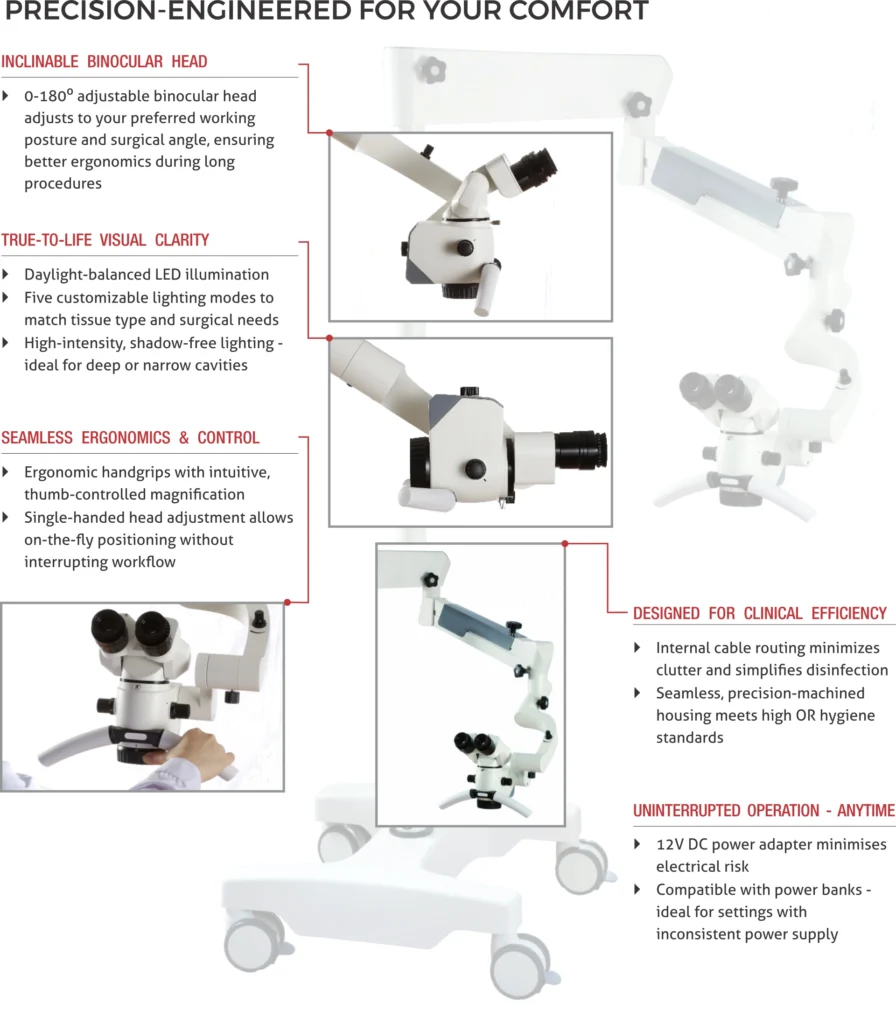 PRECISION-ENGINEERED FOR YOUR COMFORT

INCLINABLE BINOCULAR HEAD

▸ 0-180° adjustable binocular head adjusts to your preferred working posture and surgical angle, ensuring better ergonomics during long procedures

TRUE-TO-LIFE VISUAL CLARITY

▸ Daylight-balanced LED illumination
▸ Five customizable lighting modes to match tissue type and surgical needs
▸ High-intensity, shadow-free lighting - ideal for deep or narrow cavities

SEAMLESS ERGONOMICS & CONTROL

▸ Ergonomic handgrips with intuitive, thumb-controlled magnification
▸ Single-handed head adjustment allows on-the-fly positioning without interrupting workflow

DESIGNED FOR CLINICAL EFFICIENCY

▸ Internal cable routing minimizes clutter and simplifies disinfection
▸ Seamless, precision-machined housing meets high OR hygiene standards

UNINTERRUPTED OPERATION - ANYTIME

▸ 12V DC power adapter minimises electrical risk
▸ Compatible with power banks - ideal for settings with inconsistent power supply